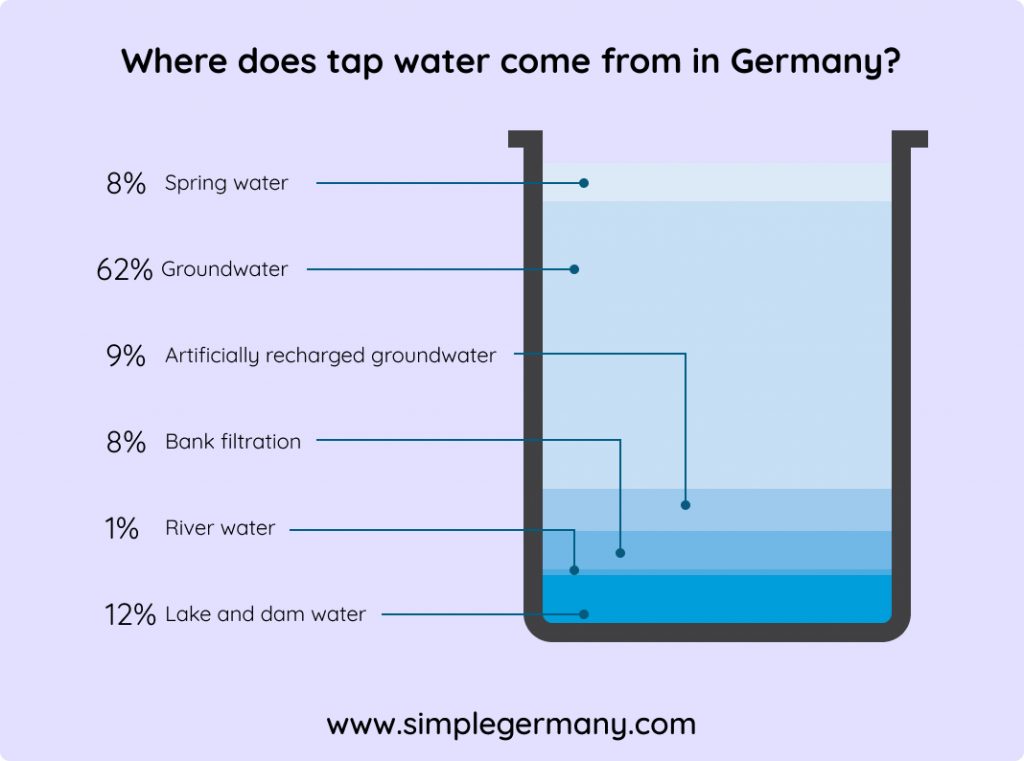 Where does tap water come from in Germany?

8% Spring water

62% Groundwater

9% Artificially recharged groundwater

8% Bank filtration

1% River water

12% Lake and dam water

www.simplegermany.com