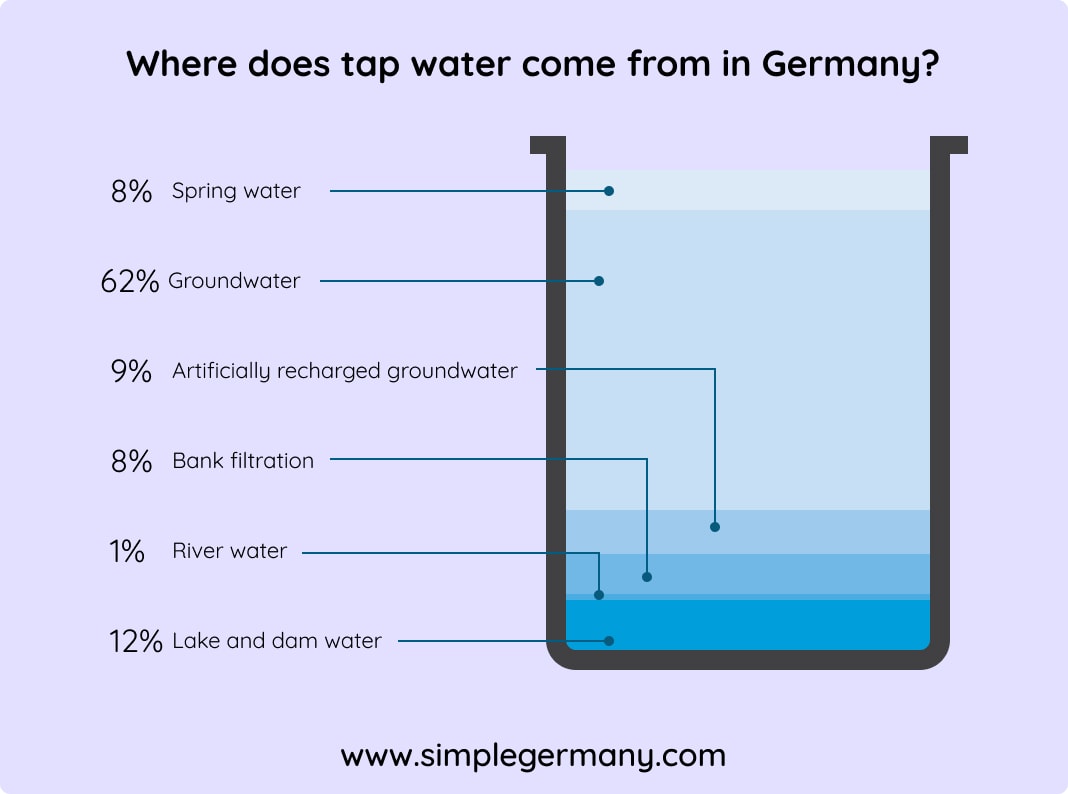 Where does tap water come from in Germany?

8% Spring water

62% Groundwater

9% Artificially recharged groundwater

8% Bank filtration

1% River water

12% Lake and dam water

www.simplegermany.com